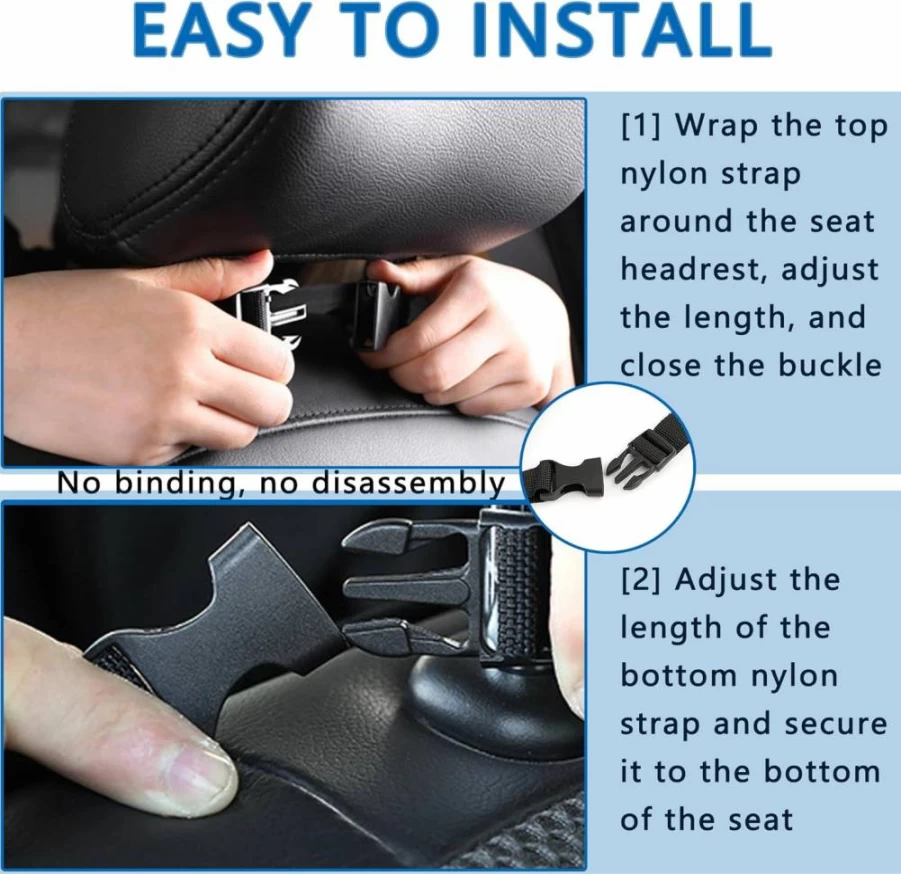 EASY TO INSTALL

[1] Wrap the top nylon strap around the seat headrest, adjust the length, and close the buckle

No binding, no disassembly

[2] Adjust the length of the bottom nylon strap and secure it to the bottom of the seat