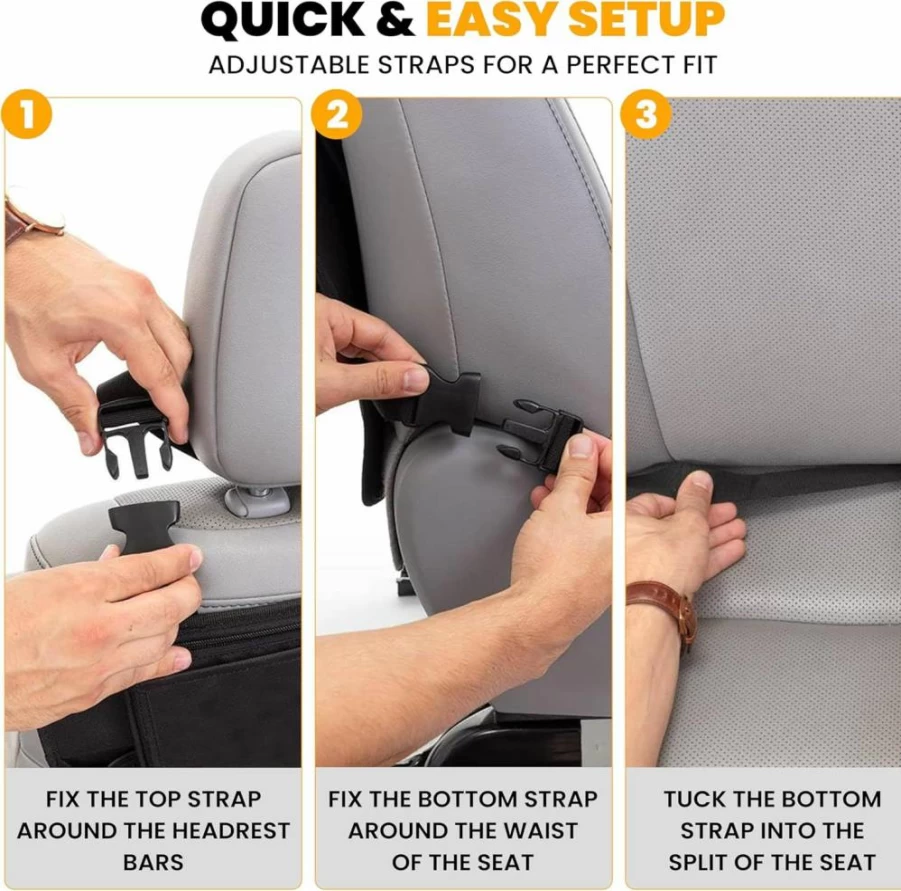 QUICK & EASY SETUP

ADJUSTABLE STRAPS FOR A PERFECT FIT

1

FIX THE TOP STRAP AROUND THE HEADREST BARS

2

FIX THE BOTTOM STRAP AROUND THE WAIST OF THE SEAT

3

TUCK THE BOTTOM STRAP INTO THE SPLIT OF THE SEAT