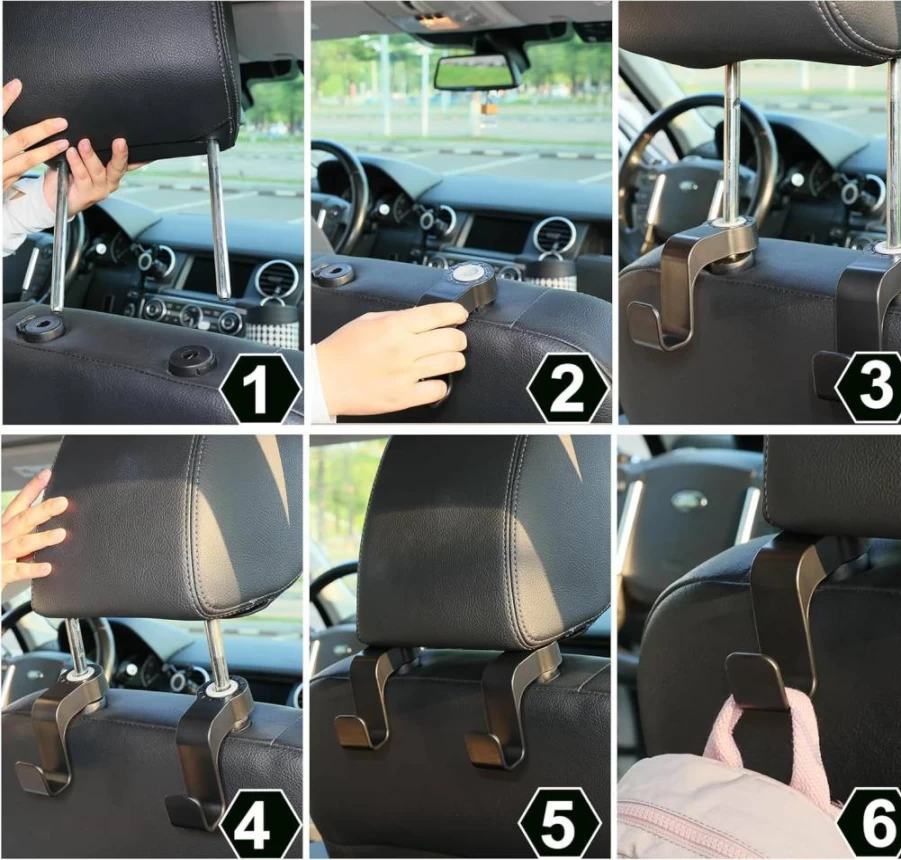 1
2
3
4
5
6