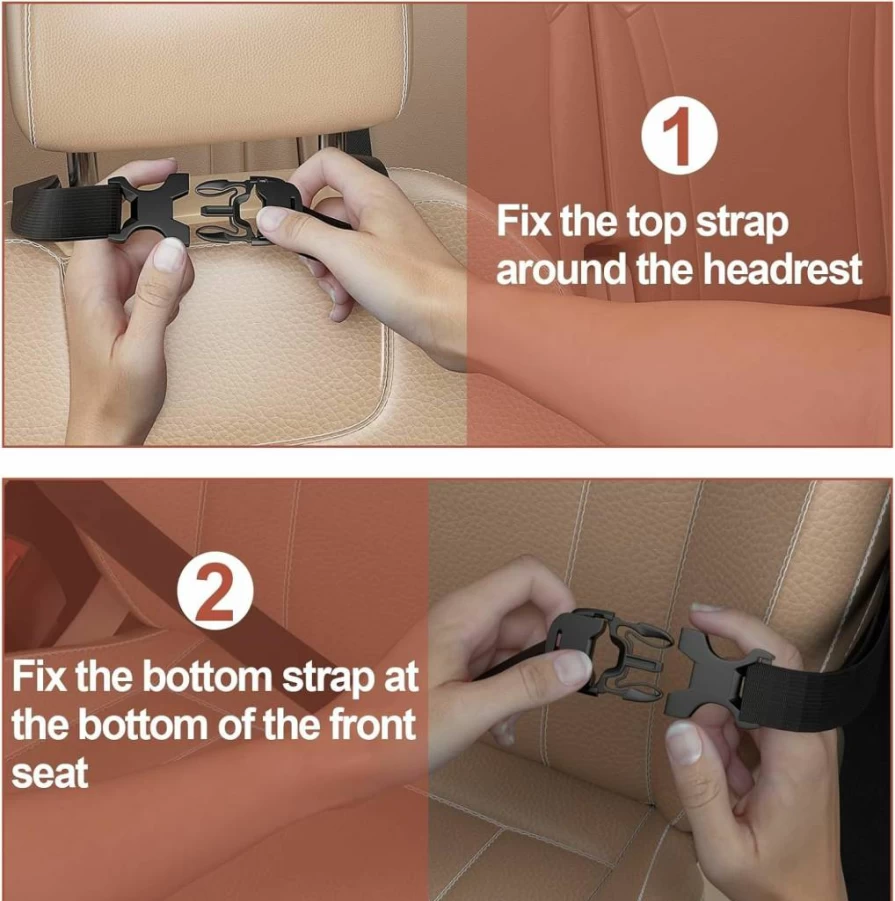 1

Fix the top strap around the headrest

2

Fix the bottom strap at the bottom of the front seat