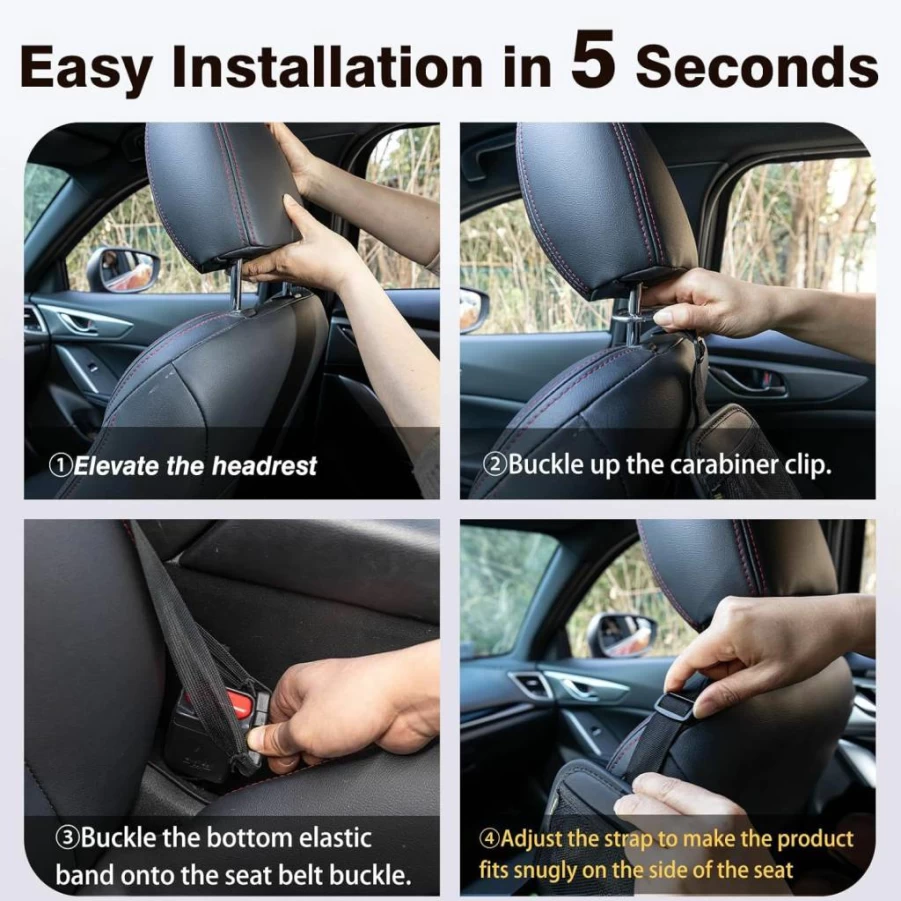 Easy Installation in 5 Seconds

①Elevate the headrest

②Buckle up the carabiner clip.

③Buckle the bottom elastic band onto the seat belt buckle.

④Adjust the strap to make the product fits snugly on the side of the seat