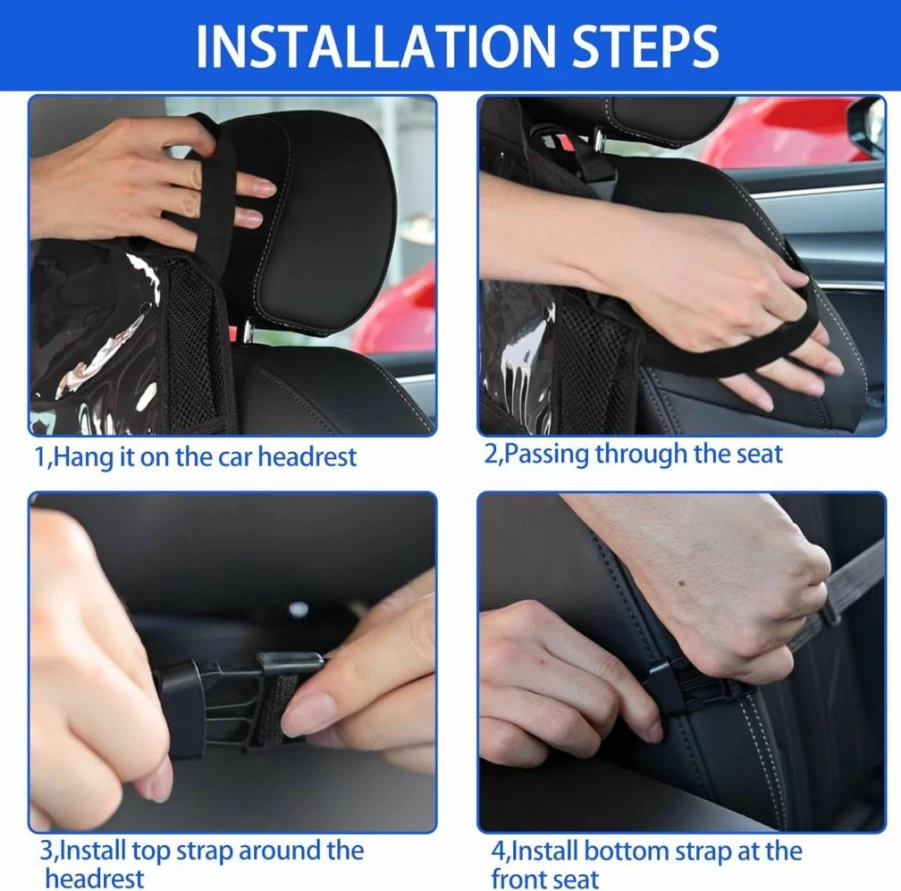 INSTALLATION STEPS

1,Hang it on the car headrest

2,Passing through the seat

3,Install top strap around the headrest

4,Install bottom strap at the front seat