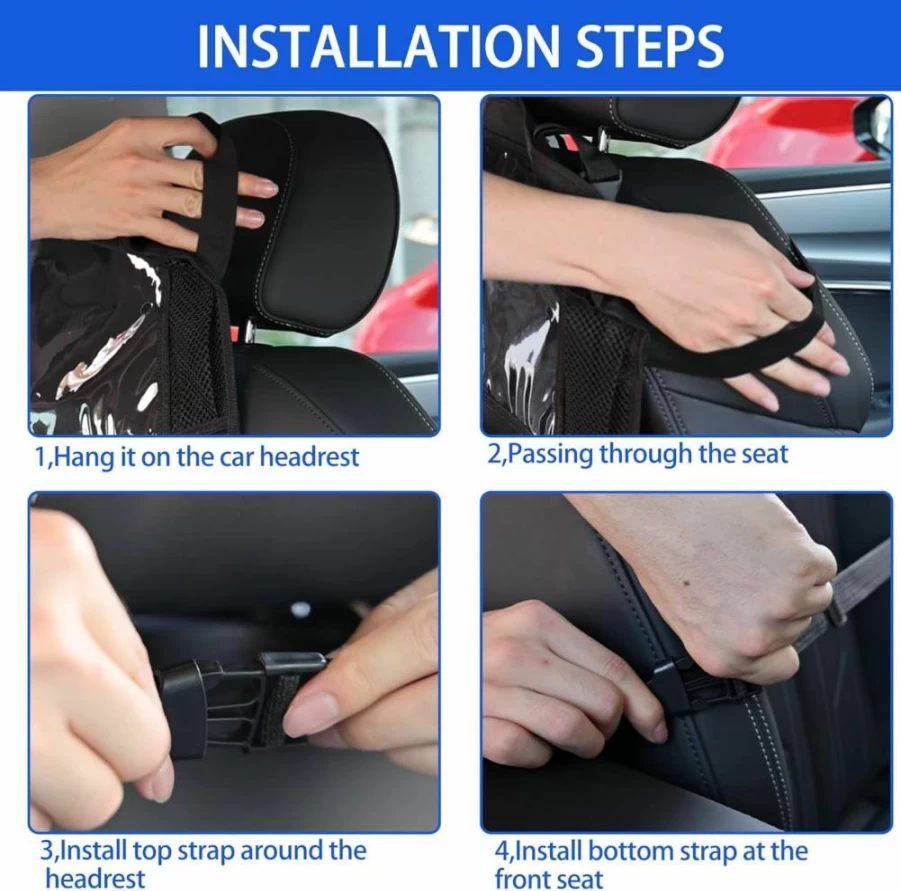 INSTALLATION STEPS

1,Hang it on the car headrest

2,Passing through the seat

3,Install top strap around the headrest

4,Install bottom strap at the front seat