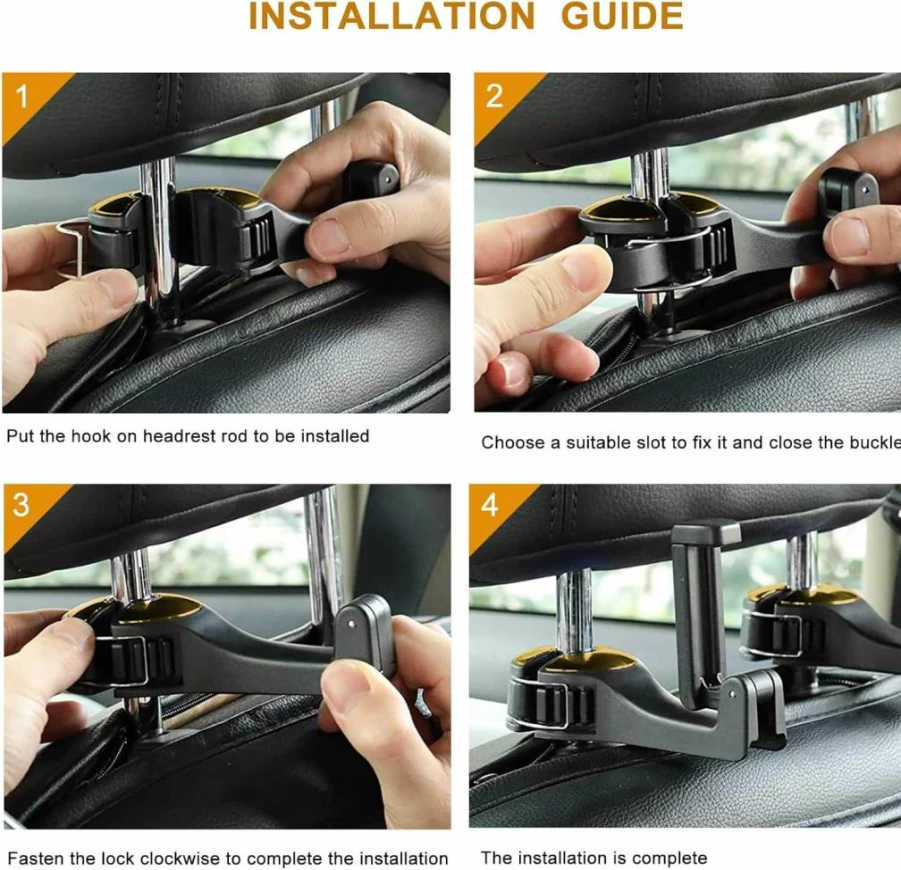 INSTALLATION GUIDE

1

Put the hook on headrest rod to be installed

2

Choose a suitable slot to fix it and close the buckle

3

Fasten the lock clockwise to complete the installation

4

The installation is complete