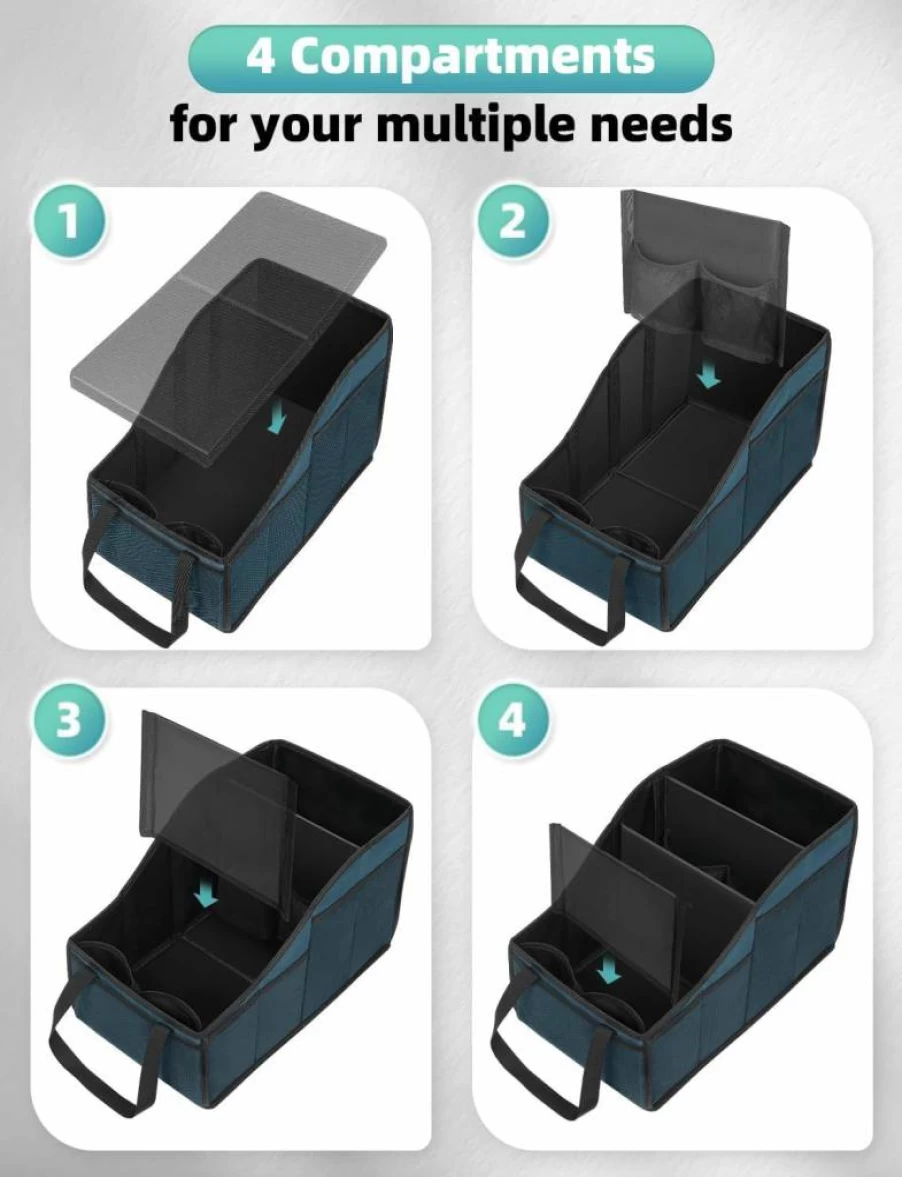 4 Compartments
for your multiple needs

1

2

3

4