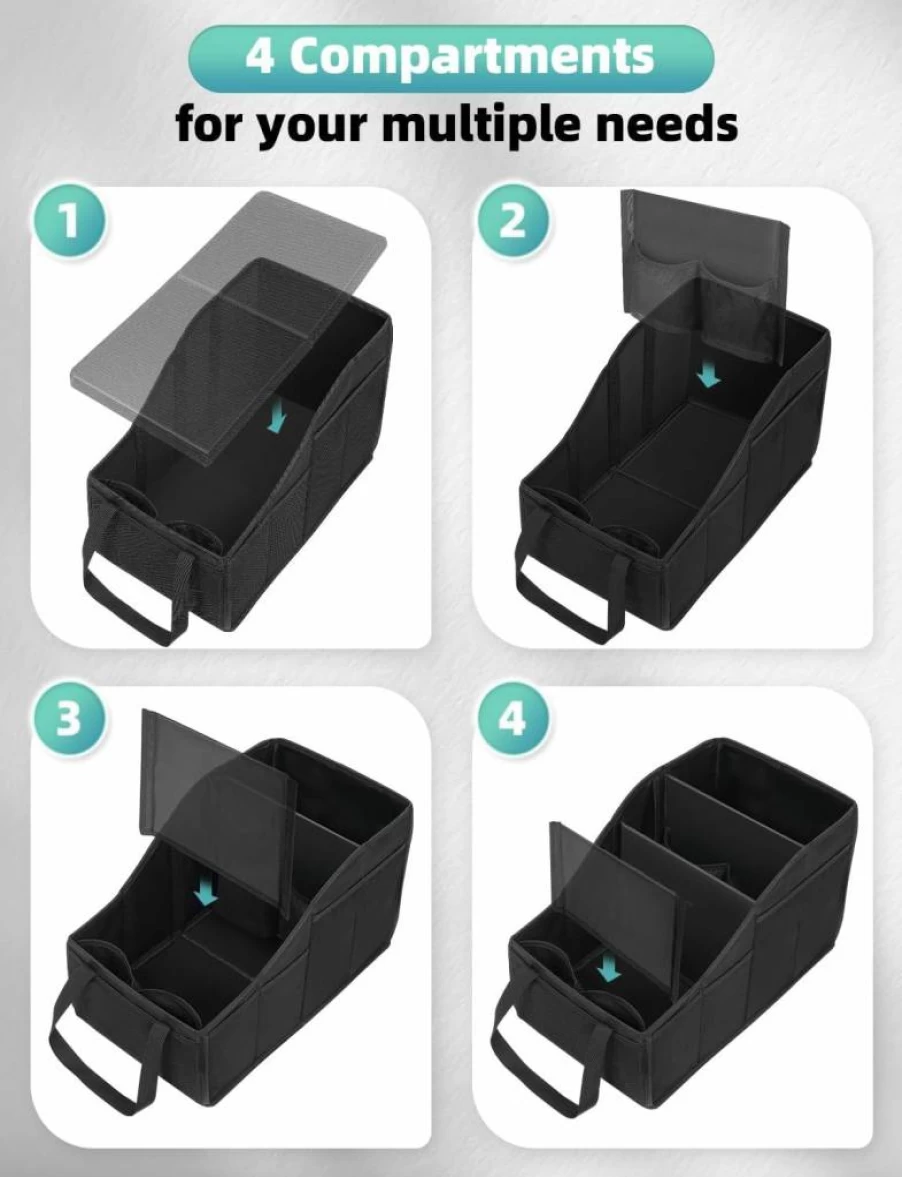 4 Compartments
for your multiple needs

1

2

3

4