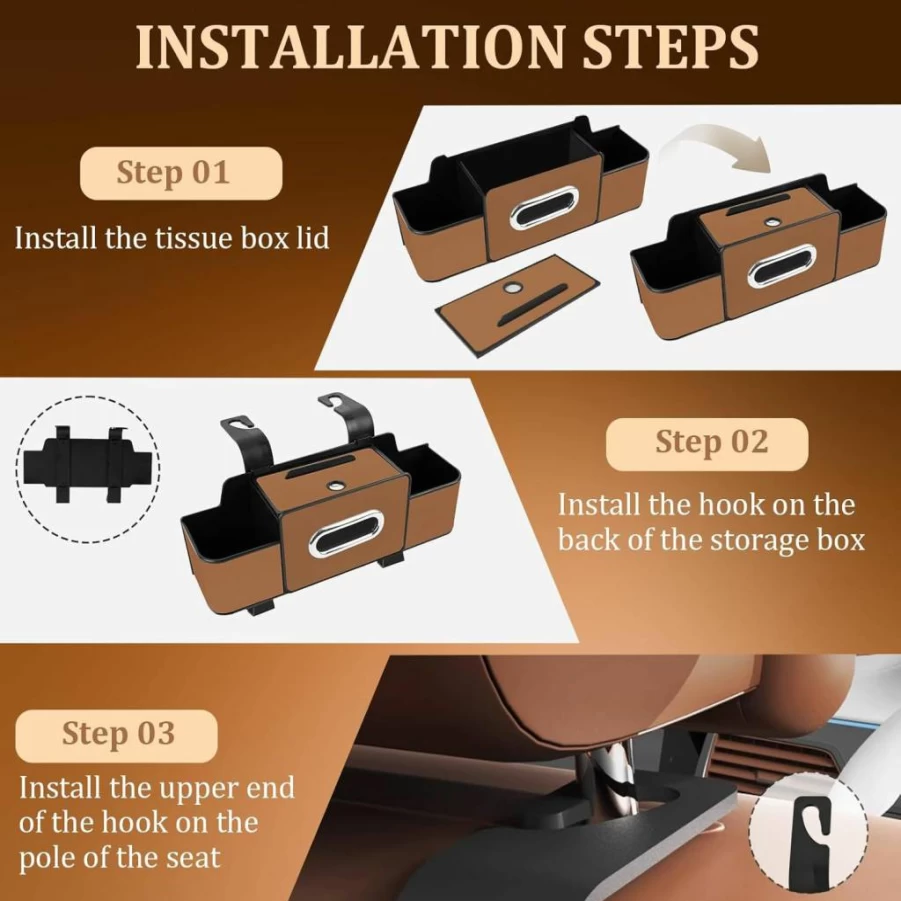 INSTALLATION STEPS

Step 01

Install the tissue box lid

Step 02

Install the hook on the back of the storage box

Step 03

Install the upper end of the hook on the pole of the seat