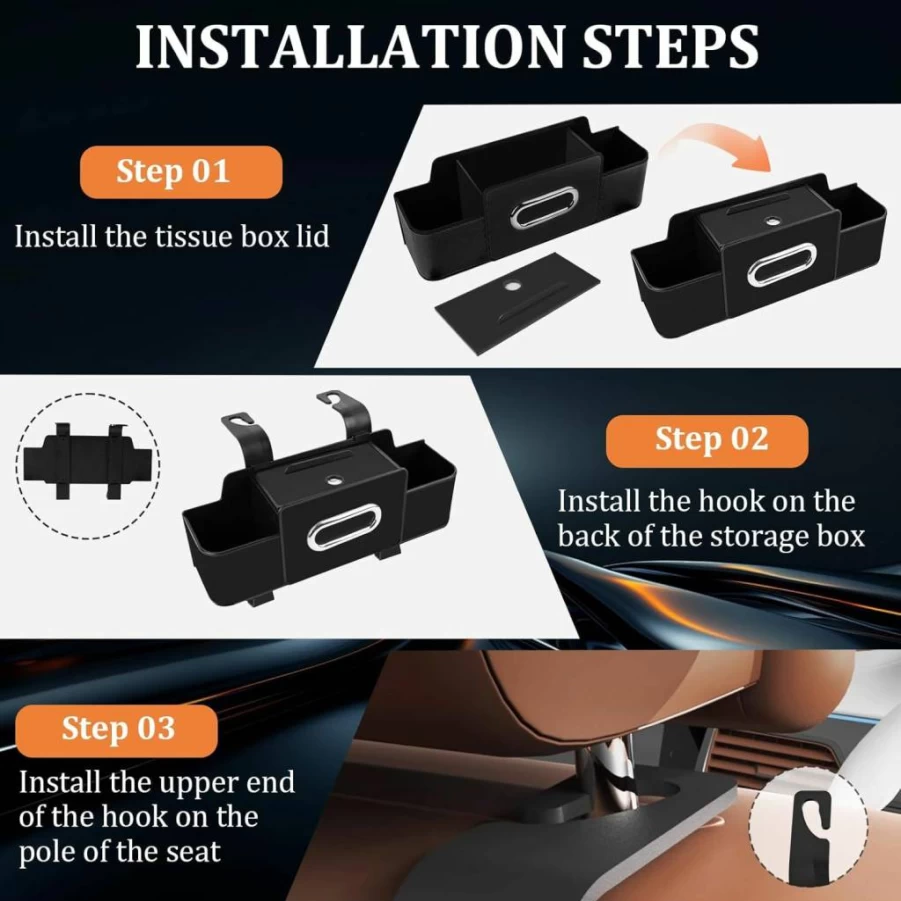 INSTALLATION STEPS

Step 01

Install the tissue box lid

Step 02

Install the hook on the back of the storage box

Step 03

Install the upper end of the hook on the pole of the seat