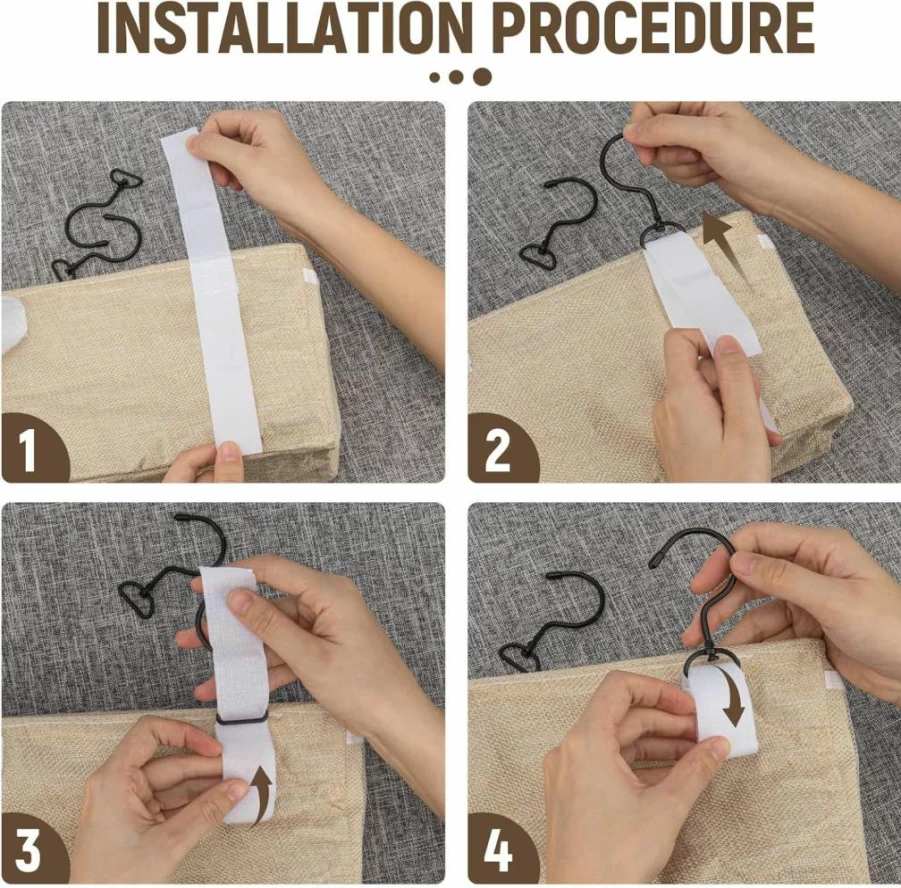 INSTALLATION PROCEDURE

1

2

3

4