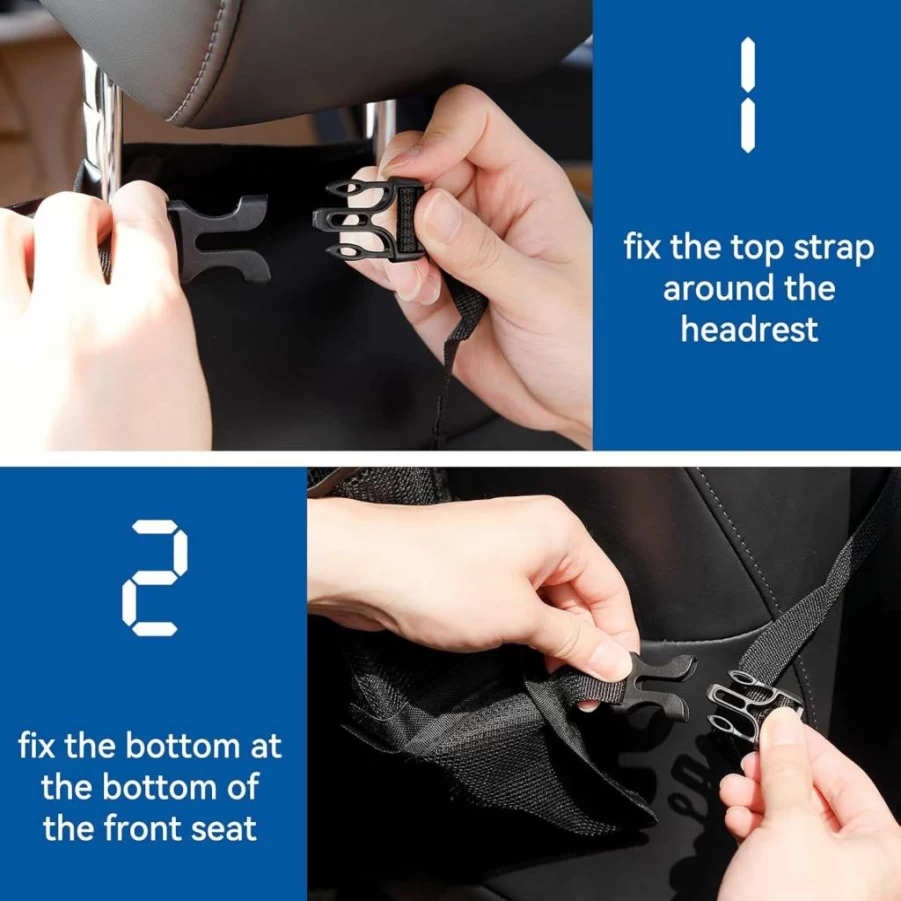 1

fix the top strap around the headrest

2

fix the bottom at the bottom of the front seat