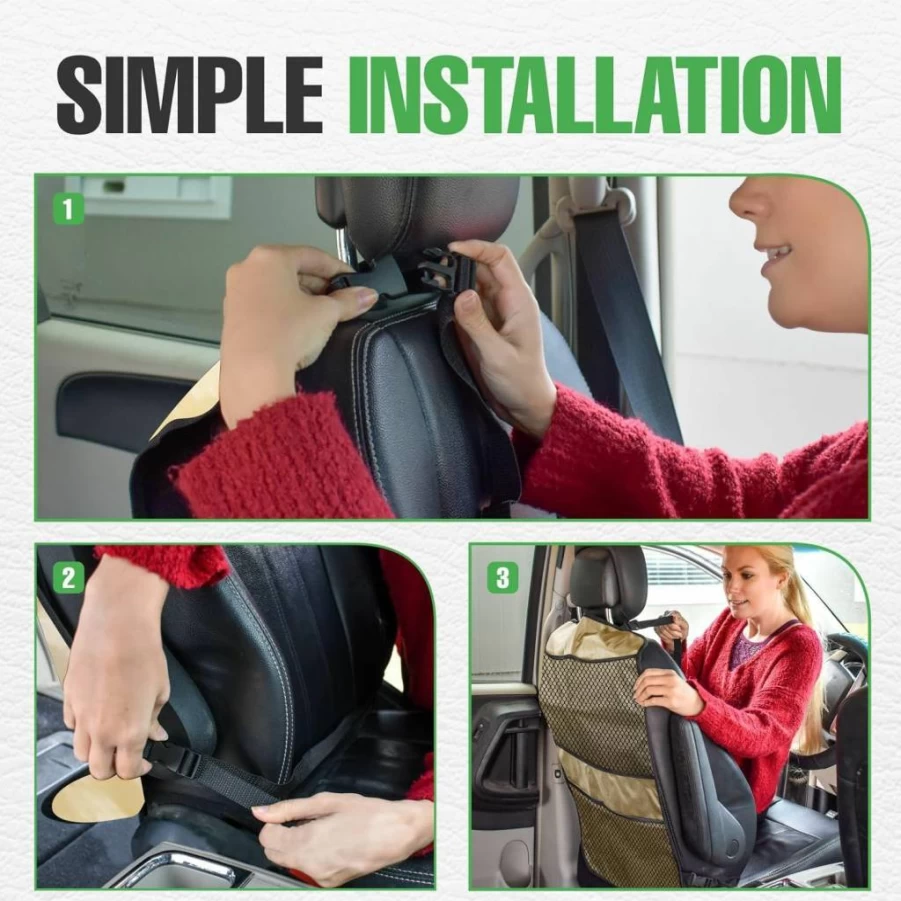 SIMPLE INSTALLATION

1

2

3