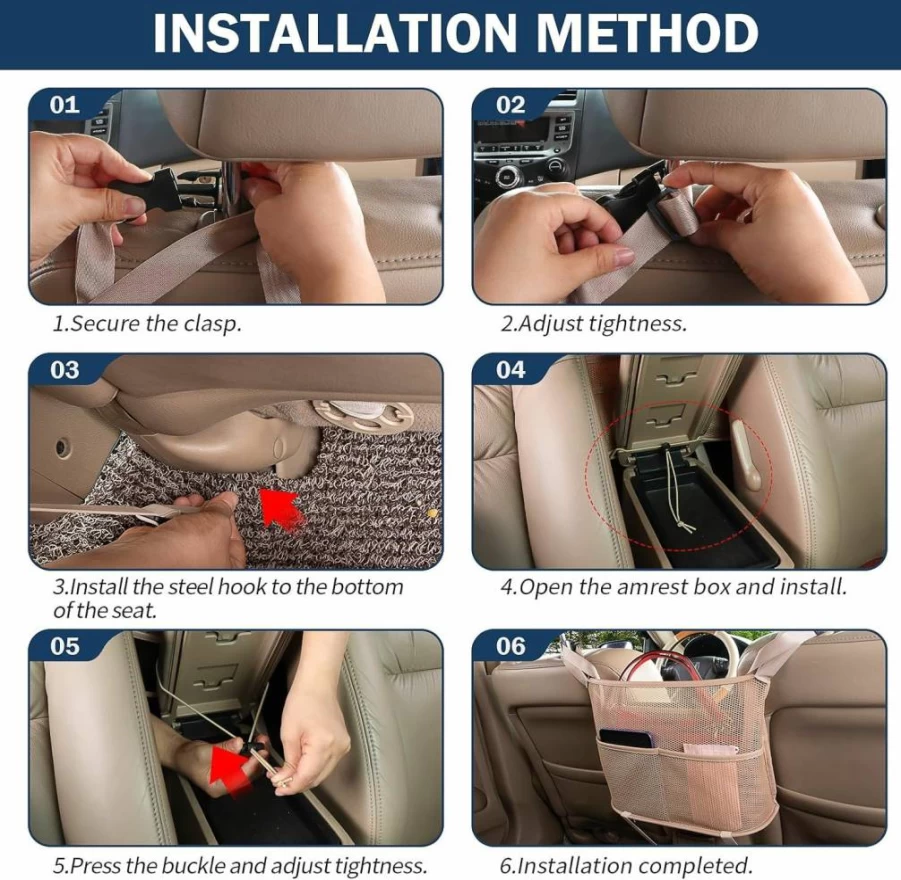 INSTALLATION METHOD

01

1.Secure the clasp.

02

2.Adjust tightness.

03

3.Install the steel hook to the bottom of the seat.

04

4.Open the amrest box and install.

05

5.Press the buckle and adjust tightness.

06

6.Installation completed.