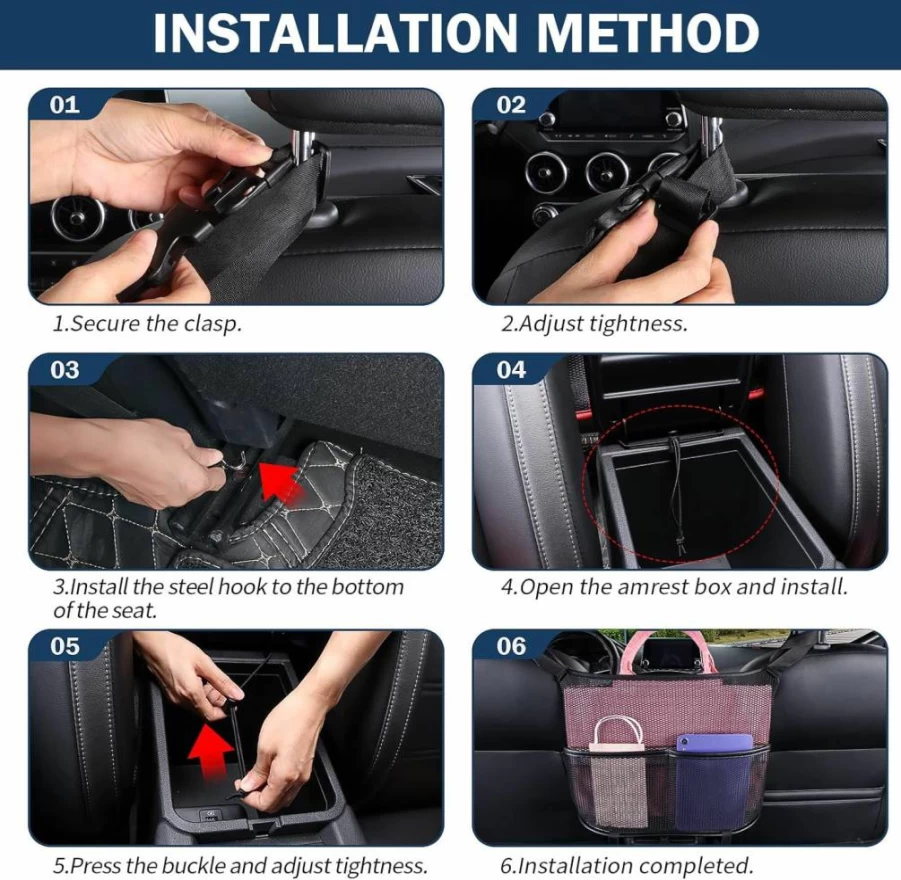 INSTALLATION METHOD

01

1.Secure the clasp.

02

2.Adjust tightness.

03

3.Install the steel hook to the bottom of the seat.

04

4.Open the amrest box and install.

05

5.Press the buckle and adjust tightness.

06

6.Installation completed.