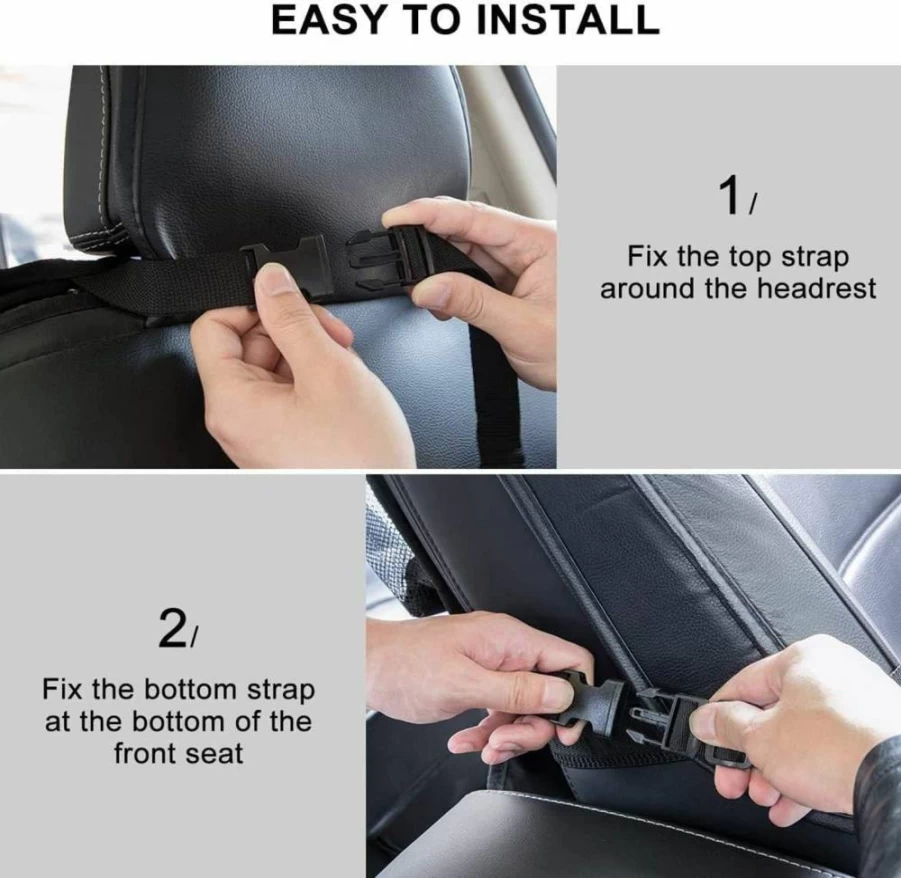 EASY TO INSTALL

1/

Fix the top strap around the headrest

2/

Fix the bottom strap at the bottom of the front seat