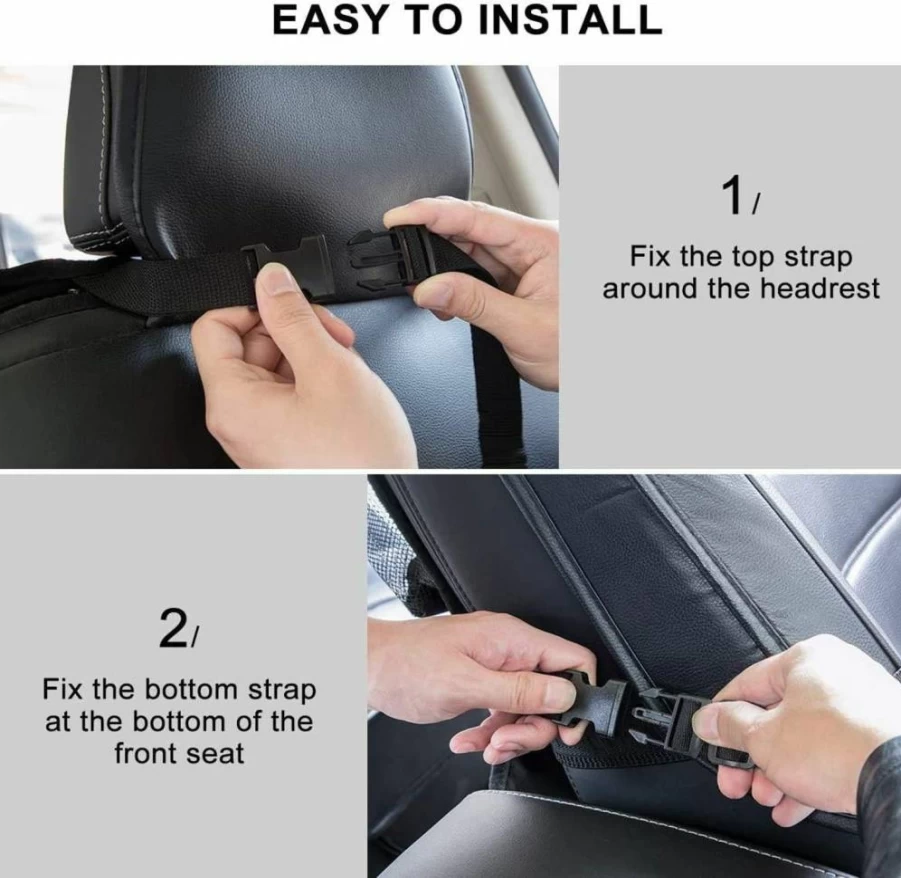 EASY TO INSTALL

1/

Fix the top strap around the headrest

2/

Fix the bottom strap at the bottom of the front seat