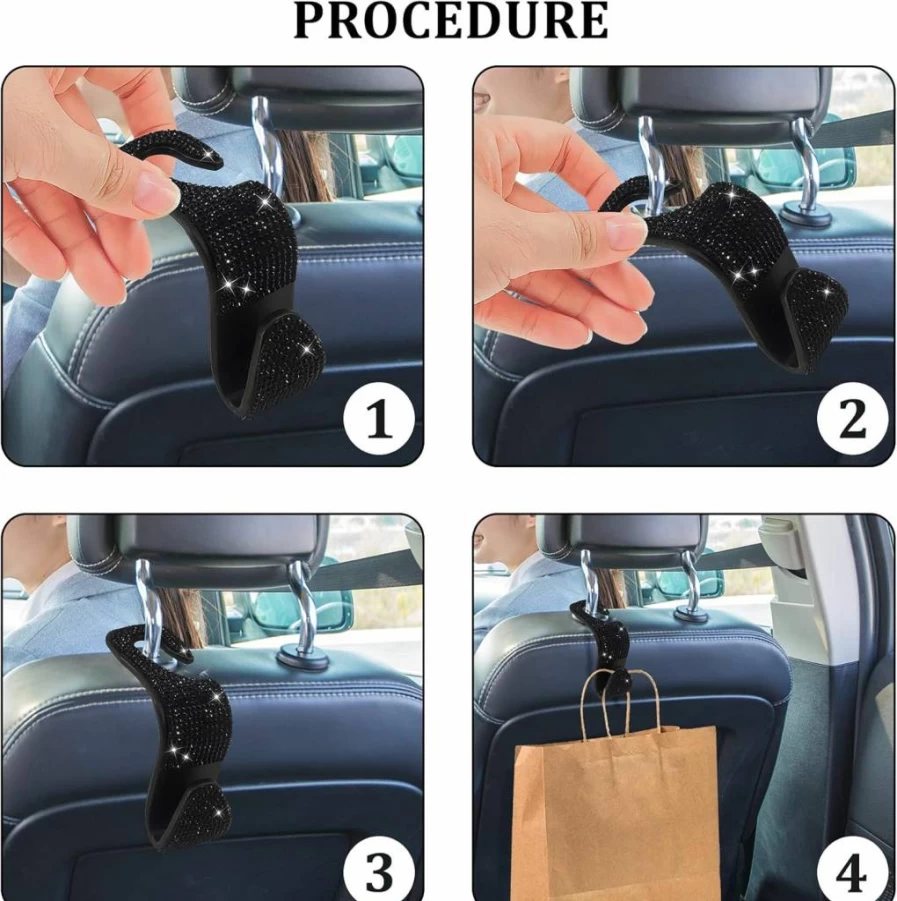 PROCEDURE

1

2

3

4