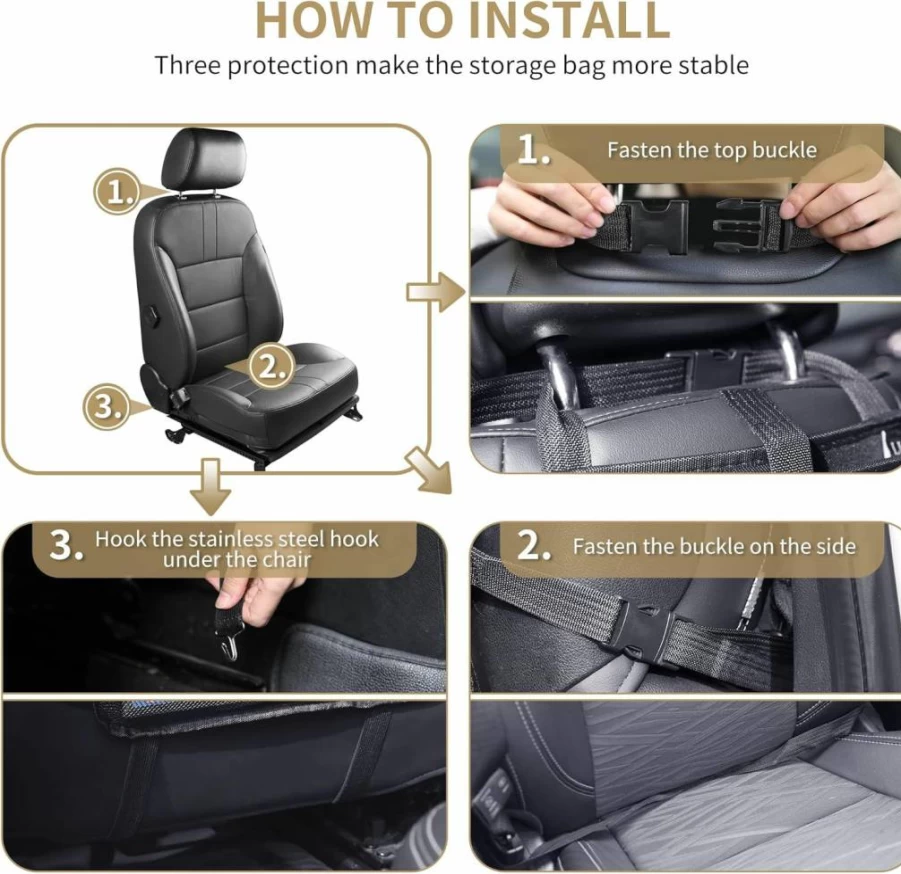 HOW TO INSTALL
Three protection make the storage bag more stable

1.
2.
3.

1. Fasten the top buckle

3. Hook the stainless steel hook under the chair

2. Fasten the buckle on the side