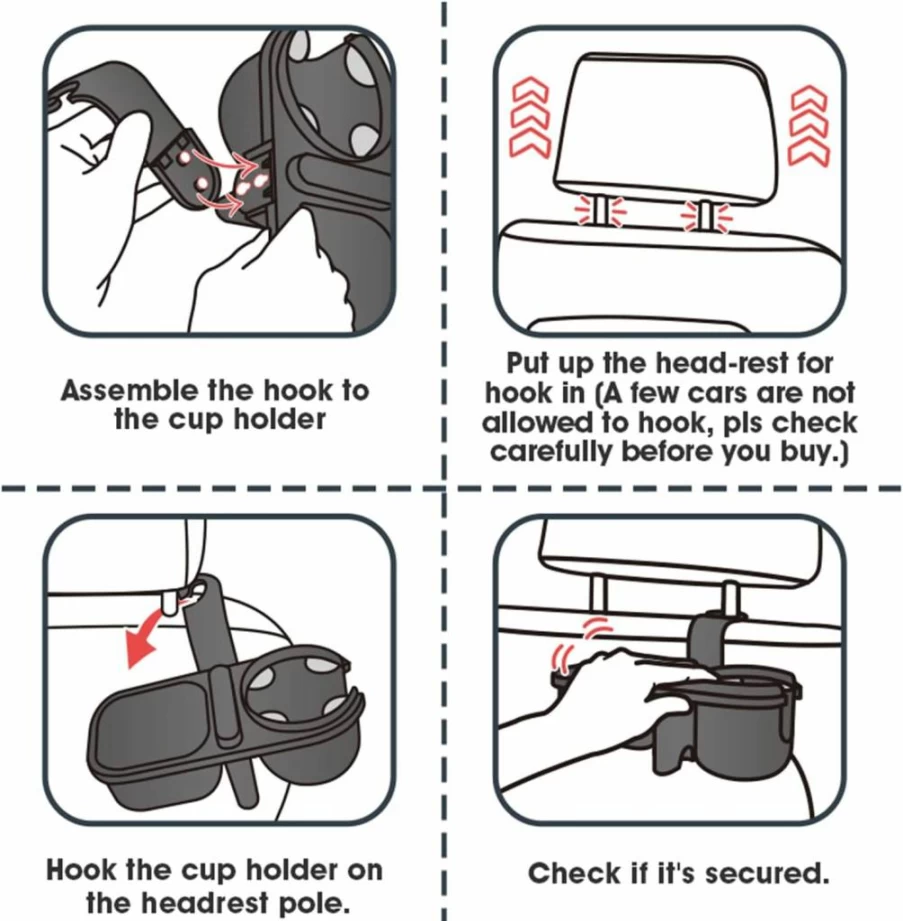 Assemble the hook to the cup holder

Put up the head-rest for hook in (A few cars are not allowed to hook, pls check carefully before you buy.)

Hook the cup holder on the headrest pole.

Check if it's secured.