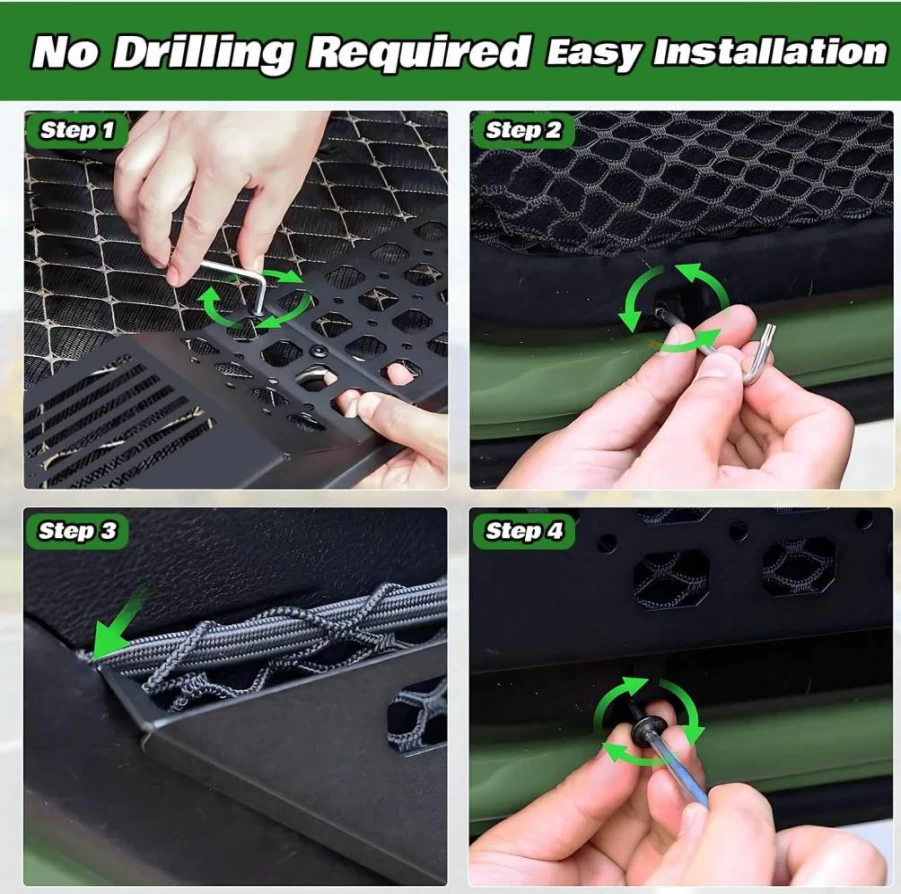 No Drilling Required Easy Installation

Step 1

Step 2

Step 3

Step 4