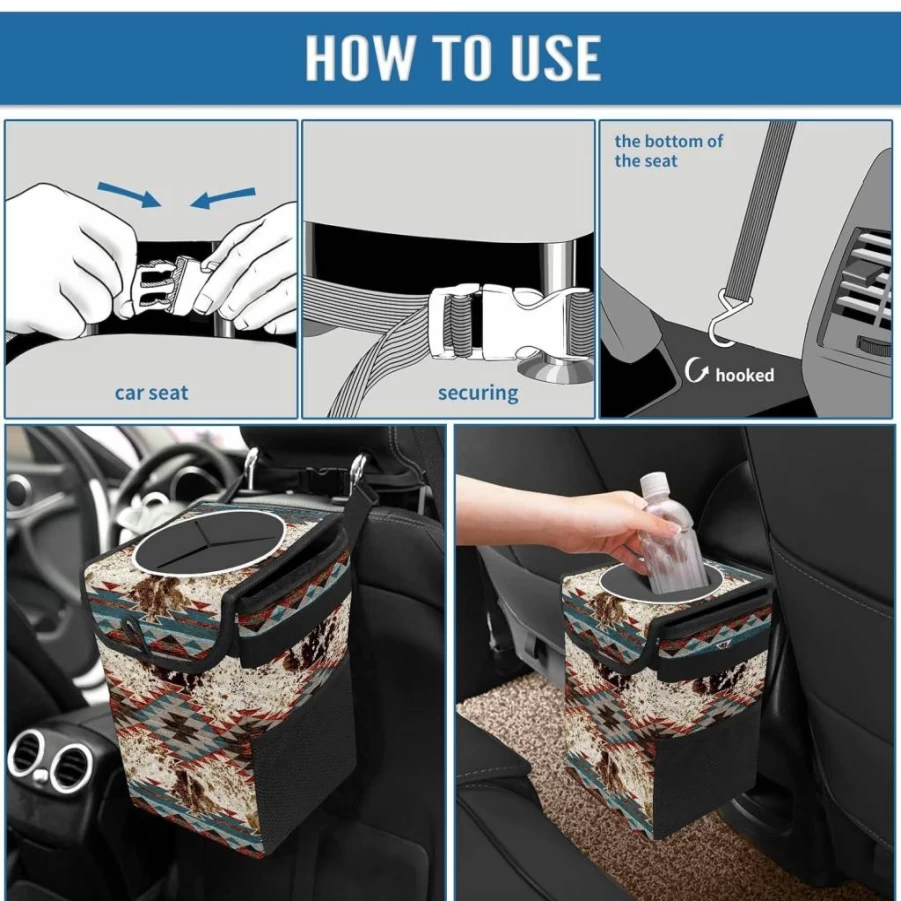 HOW TO USE

car seat

securing

the bottom of the seat

hooked