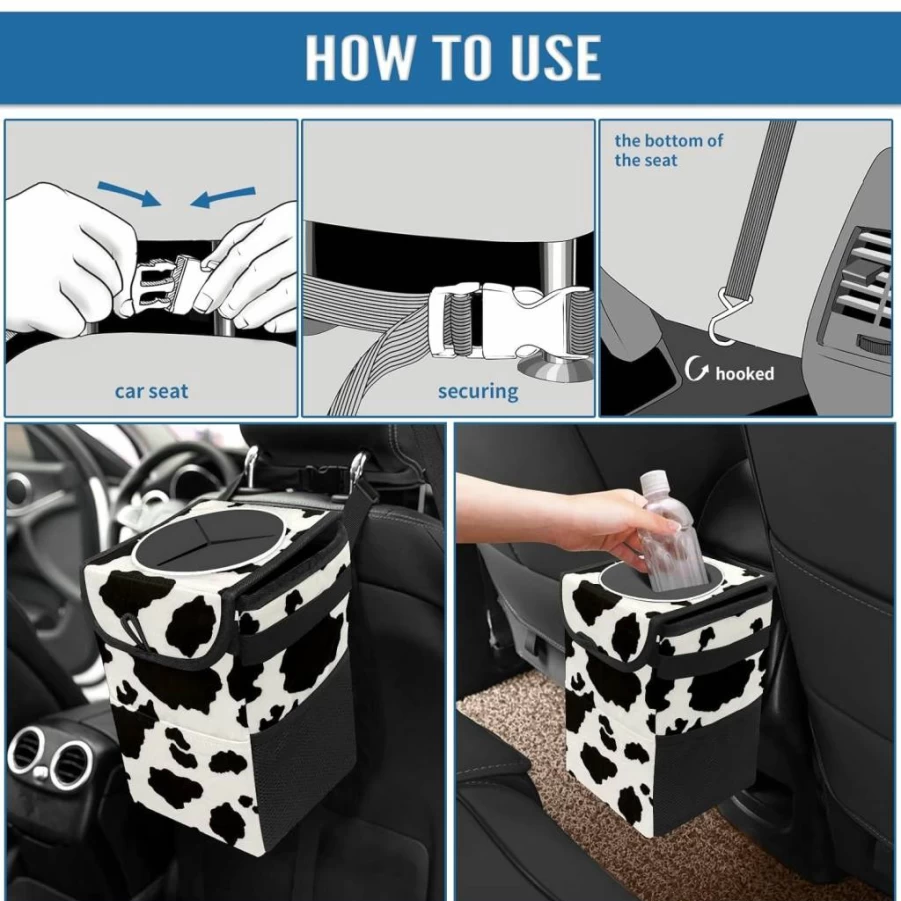 HOW TO USE

car seat

securing

the bottom of the seat

hooked